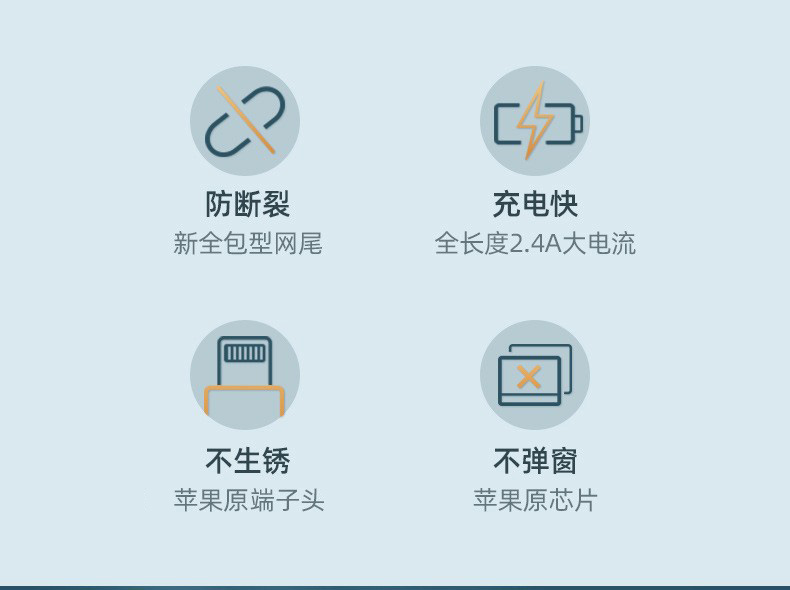 防断裂
新全包型网尾

充电快
全长度2.4A大电流

不生锈
苹果原端子头

不弹窗
苹果原芯片